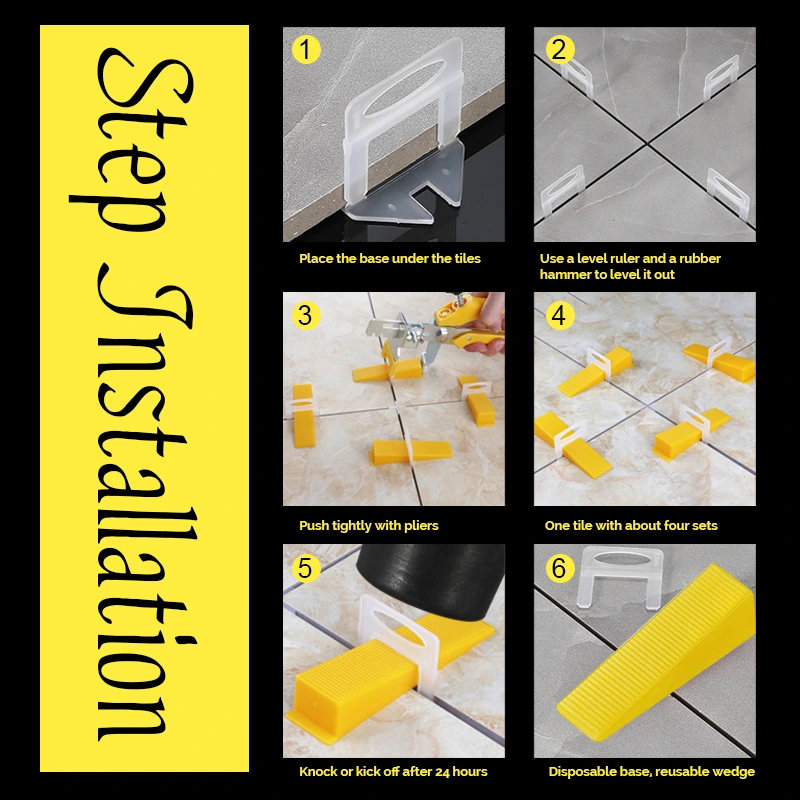 Step Installation

1
Place the base under the tiles

2
Use a level ruler and a rubber hammer to level it out

3
Push tightly with pliers

4
One tile with about four sets

5
Knock or kick off after 24 hours

6
Disposable base, reusable wedge